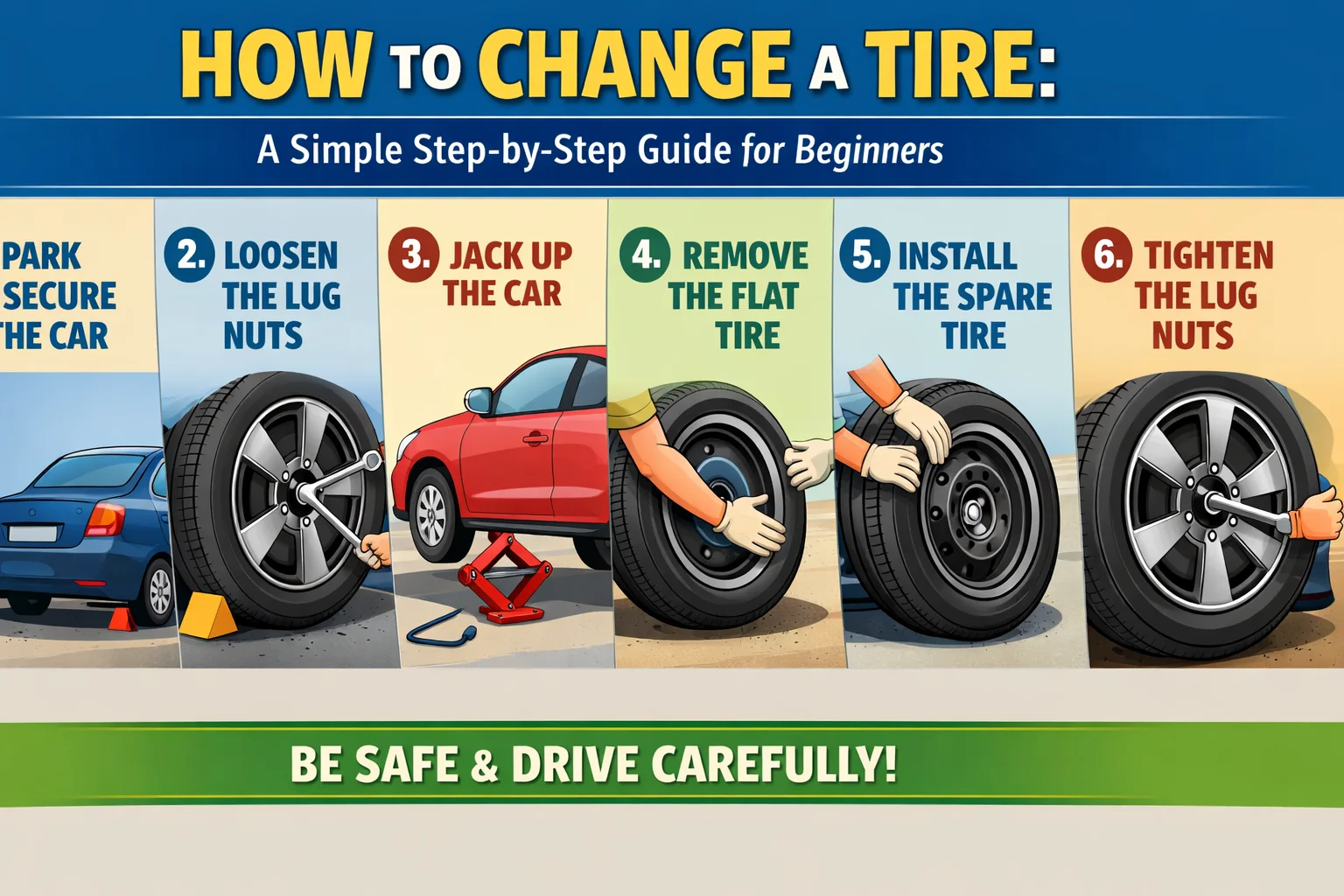 HOW TO CHANGE A TIRE:

A Simple Step-by-Step Guide for Beginners

PARK SECURE HE CAR

2. LOOSEN THE LUG NUTS

3. JACK UP THE CAR

4. REMOVE THE FLAT TIRE

5. INSTALL THE SPARE TIRE

6. TIGHTEN THE LUG NUTS

BE SAFE & DRIVE CAREFULLY!